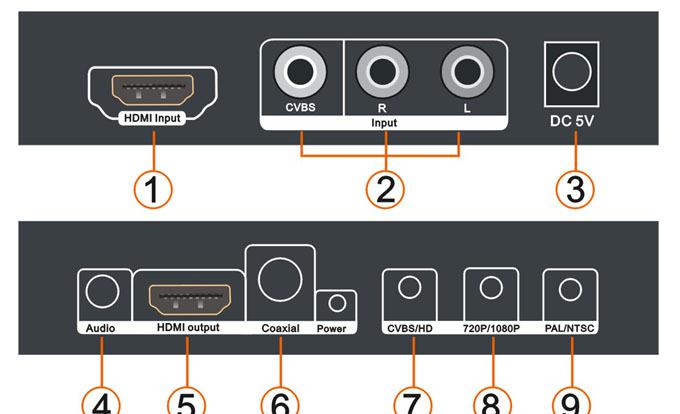 HDMI Input
CVBS
R
L
Input
DC 5V
1
2
3
Audio
HDMI output
Coaxial
Power
CVBS/HD
720P/1080P
PAL/NTSC
4
5
6
7
8
9